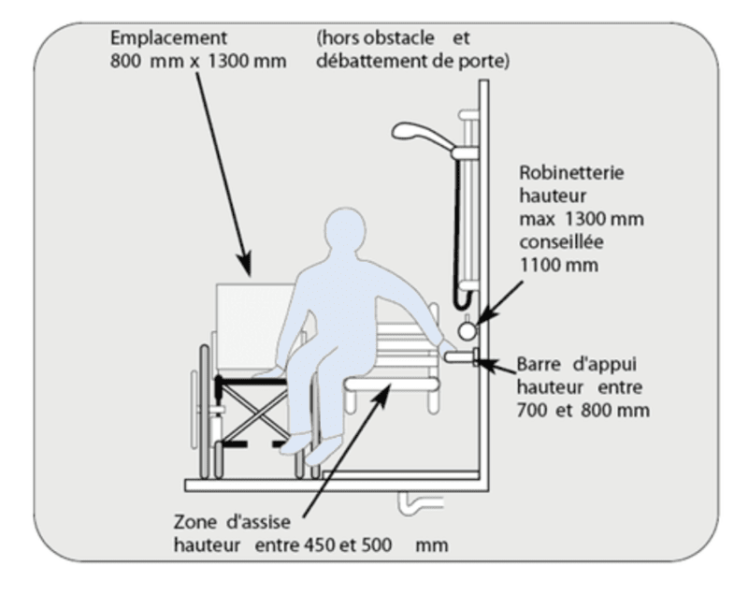 Emplacement
800 mm x 1300 mm

(hors obstacle et débattement de porte)

Robinetterie
hauteur
max 1300 mm
conseillée
1100 mm

Barre d'appui
hauteur entre
700 et 800 mm

Zone d'assise
hauteur entre 450 et 500 mm